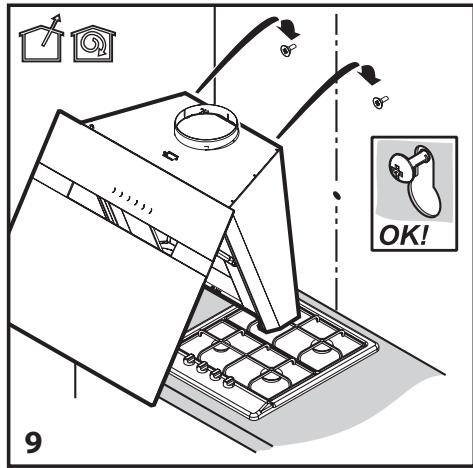 OK!

9