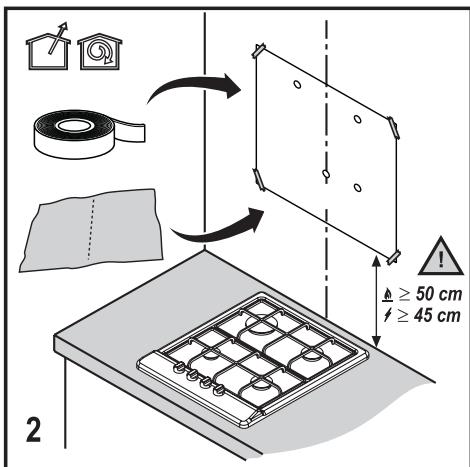 !

$\geq$ 50 cm
$\geq$ 45 cm

2