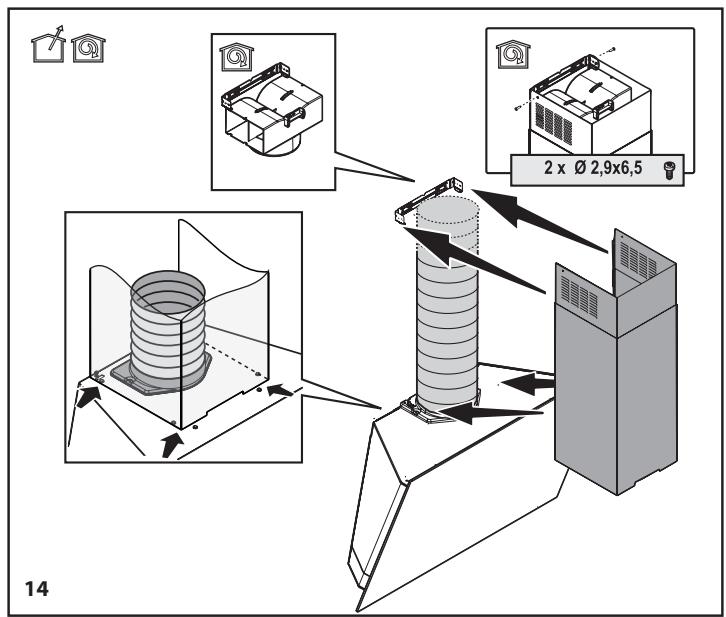 2 x Ø 2,9x6,5

14