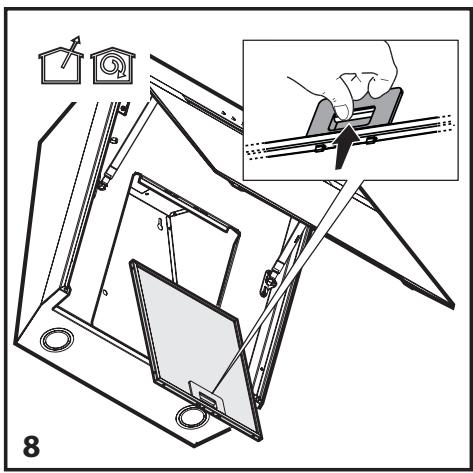 8