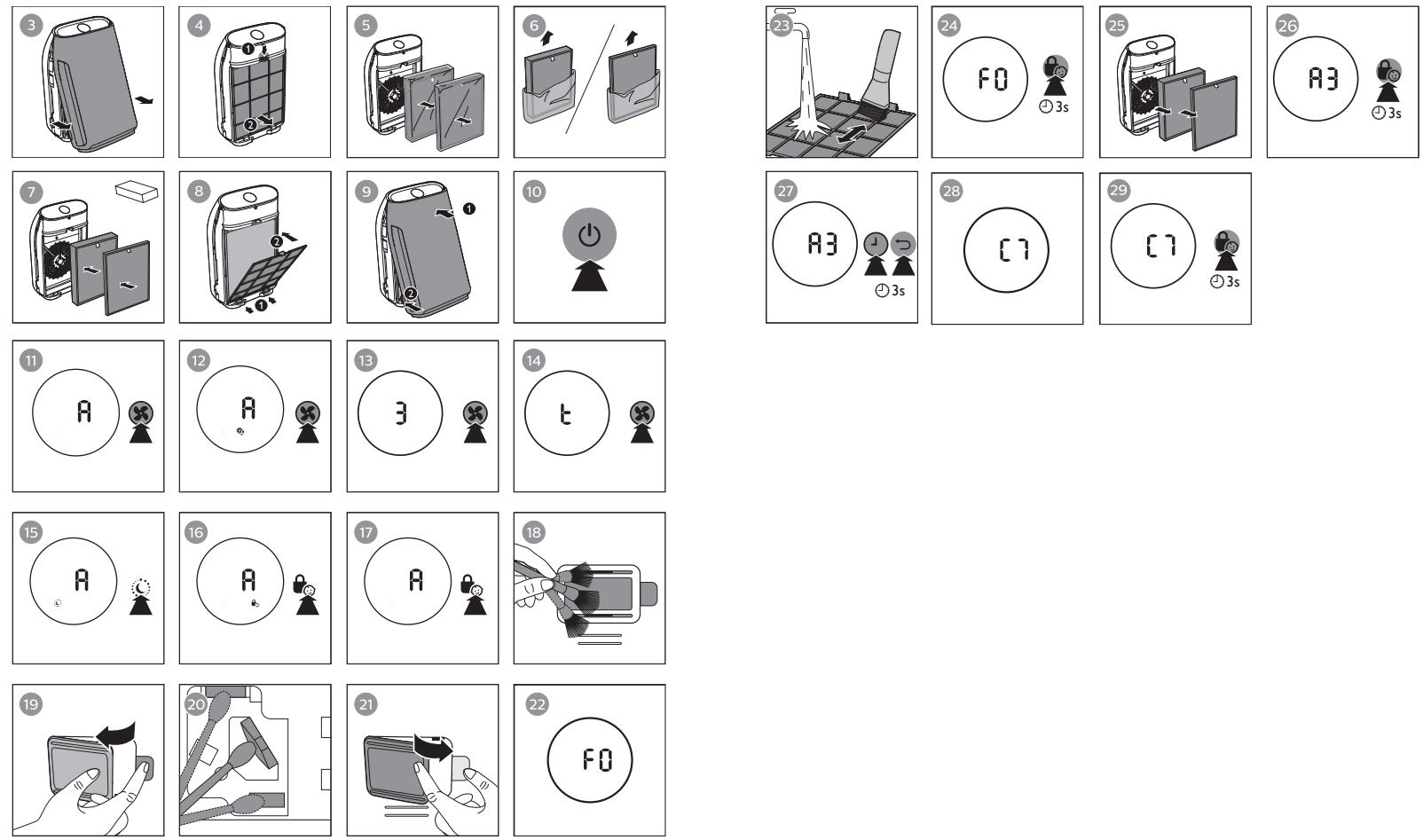 3

4
1
2

5

6

7

8
2
1

9
1
2

10

11
A

12
A

13
3

14
t

15
A

16
A

17
A

18

19

20

21

22
F0

23

24
F0
3s

25

26
A3
3s

27
A3
3s

28
C7

29
C7
3s