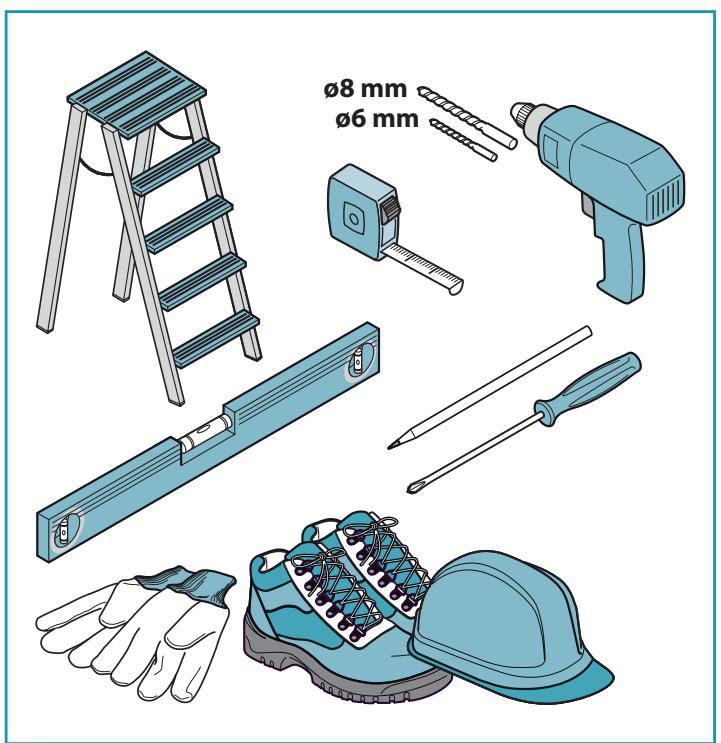 ø8 mm
ø6 mm