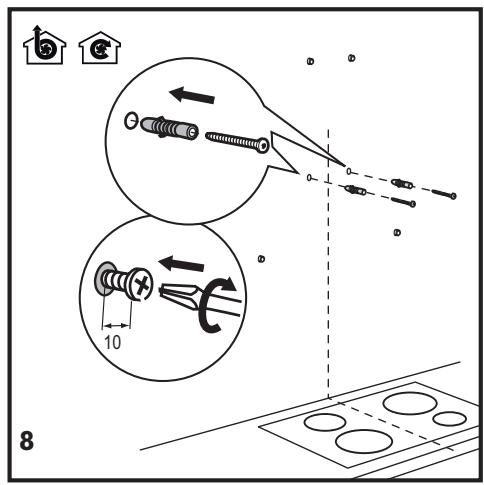 10

8