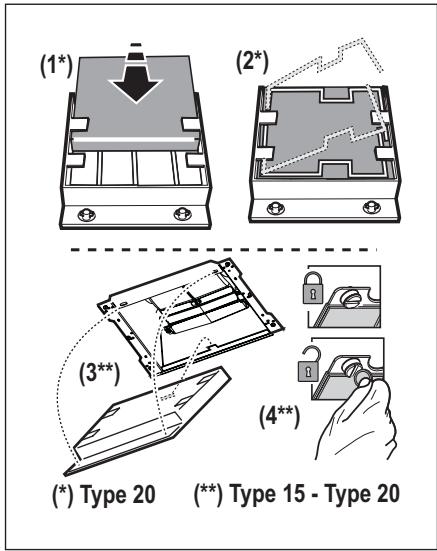 (1*)

(2*)

(3**)

(4**)

(*) Type 20

(**) Type 15 - Type 20