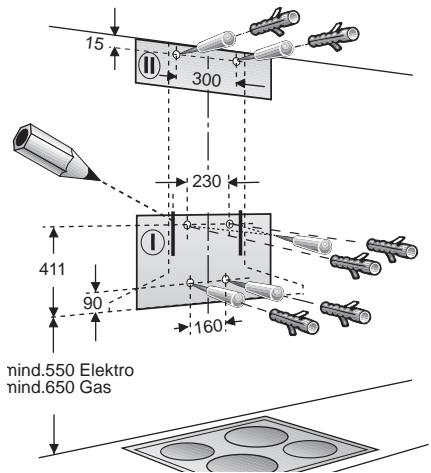 15
II
300
230
I
411
90
160
mind.550 Elektro
mind.650 Gas