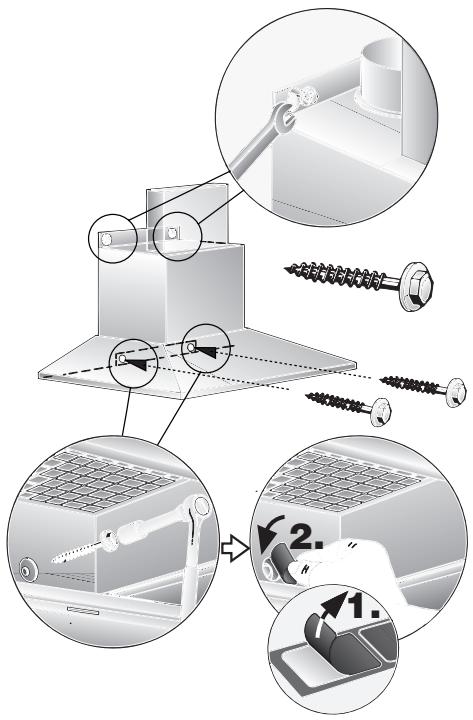 2.
1.