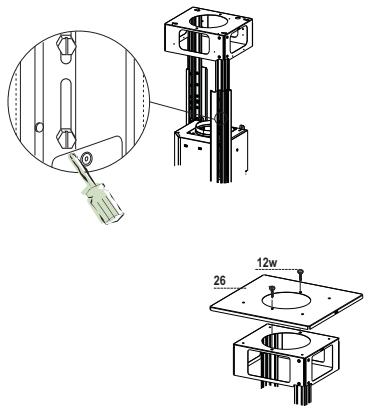 12w
26