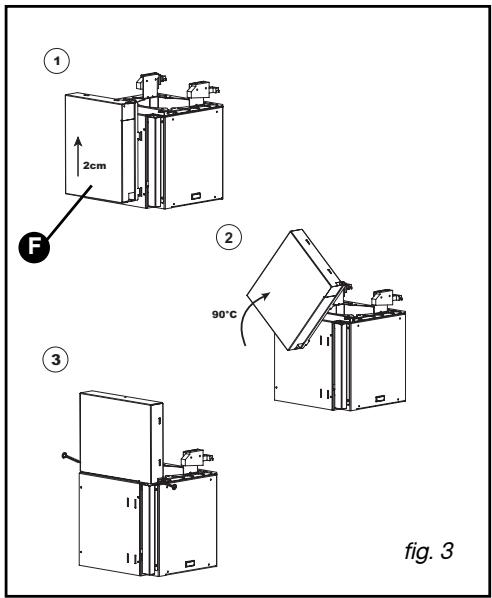 1

2cm

F

2

90°C

3

fig. 3