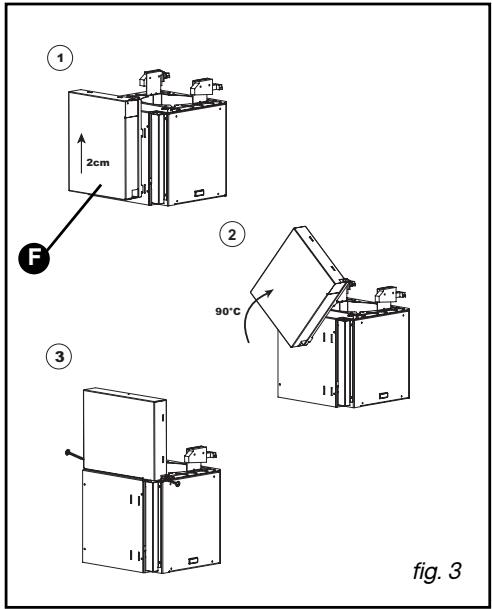 1

2cm

F

2

90°C

3

fig. 3