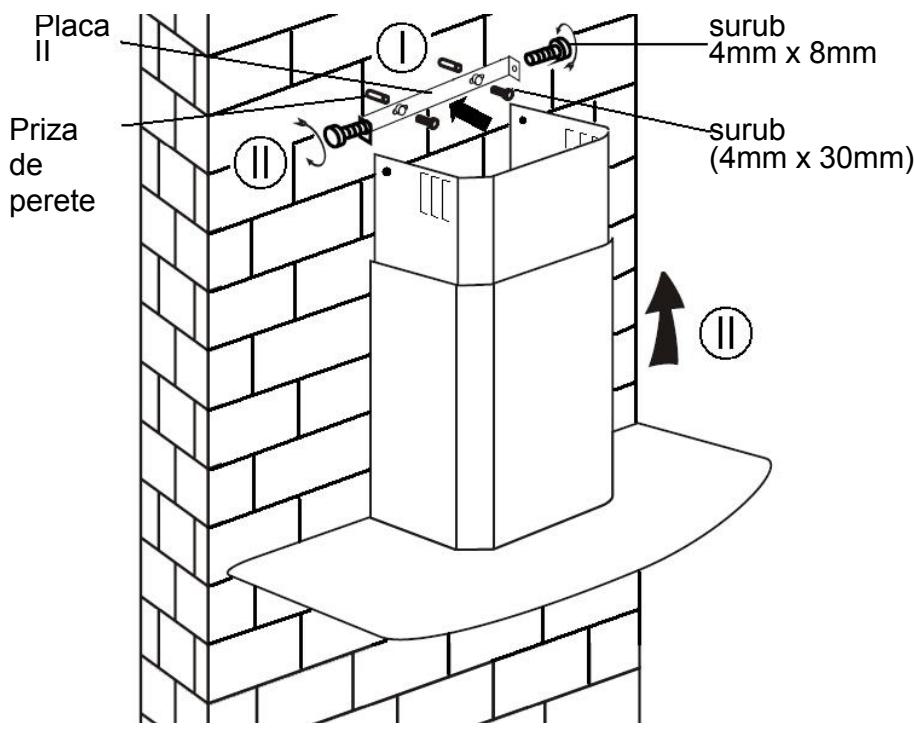 Placa II

I

surub 4mm x 8mm

Priza de perete

II

surub (4mm x 30mm)

II