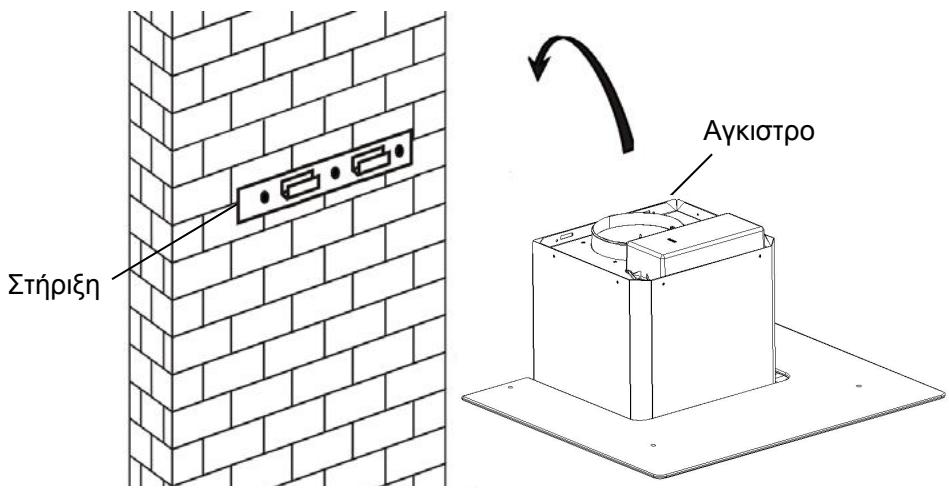 Αγκιστρο

Στήριξη