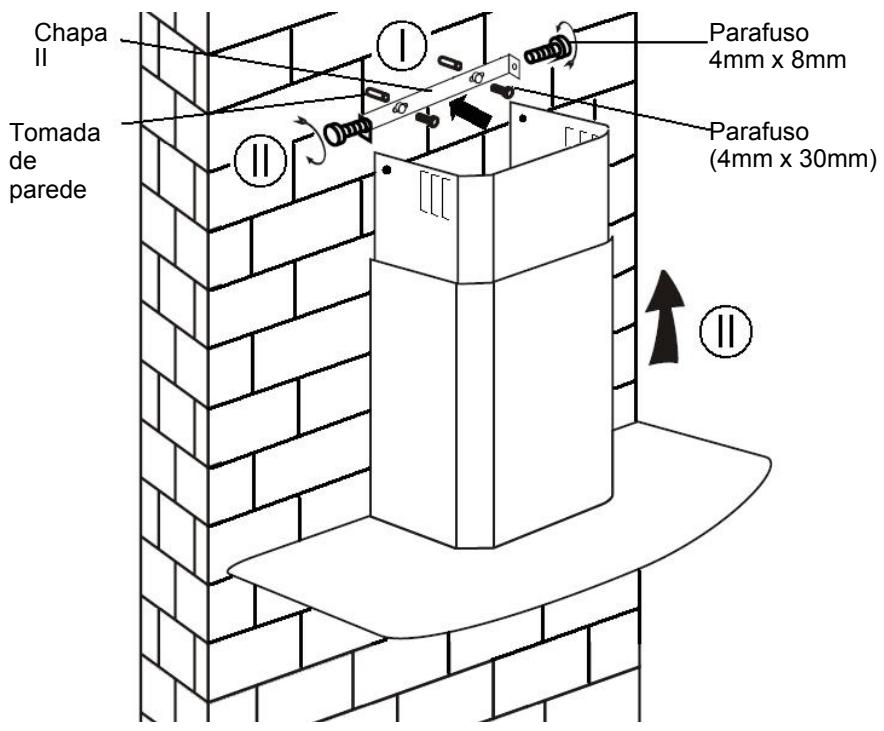 Chapa
II

I

Parafuso
4mm x 8mm

Tomada
de
parede

II

Parafuso
(4mm x 30mm)

II