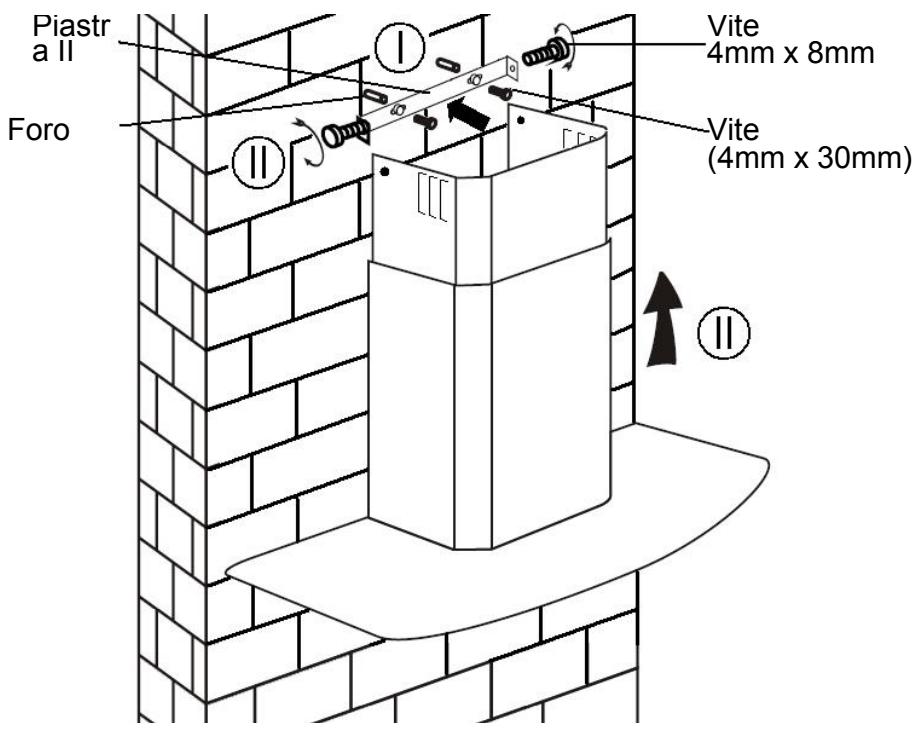 Piastr
a II

I

Vite
4mm x 8mm

Foro

II

Vite
(4mm x 30mm)

II