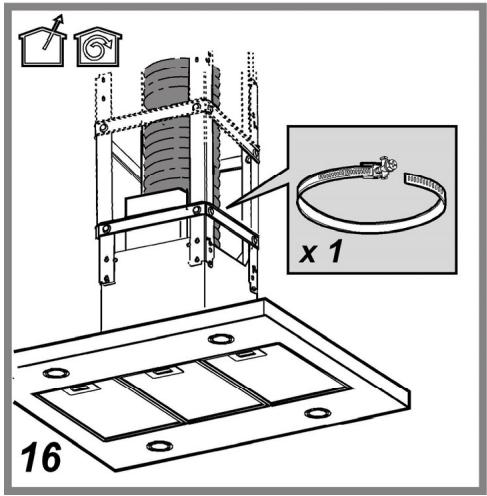 x 1

16