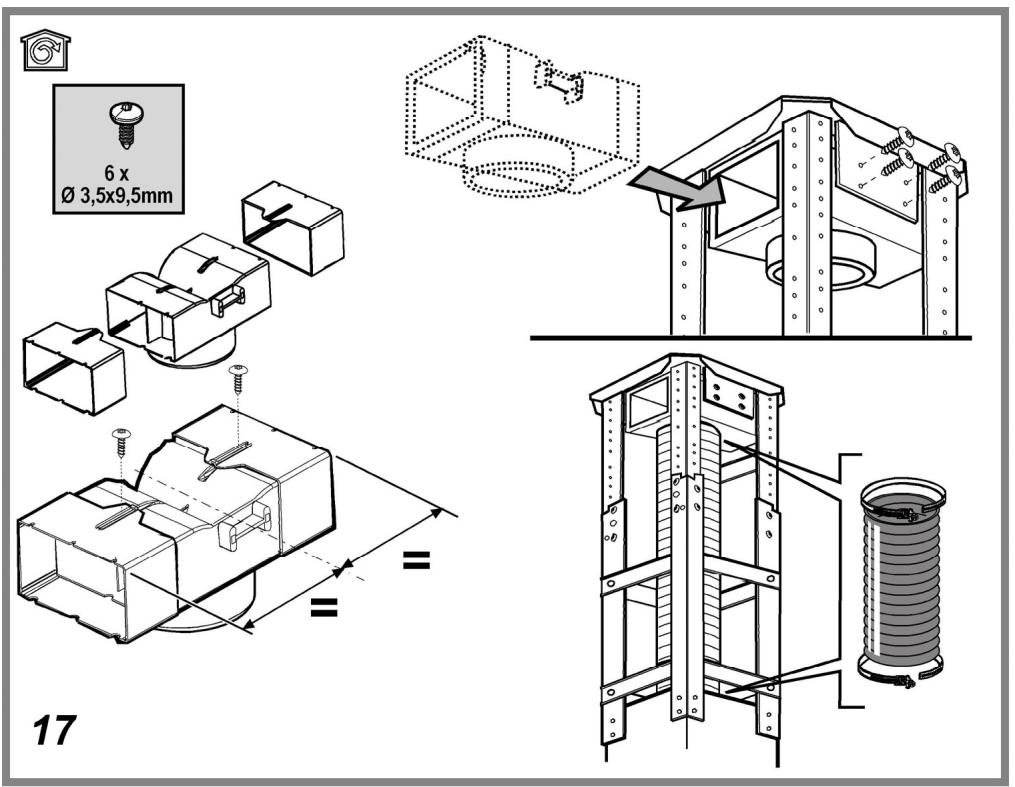 6 x
Ø 3,5x9,5mm

=

=

17