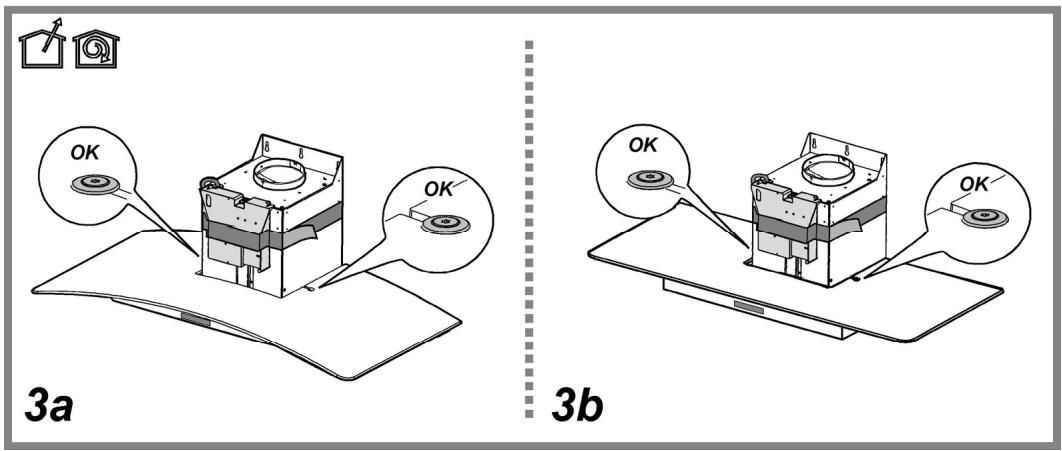 OK

OK

3a

OK

OK

3b