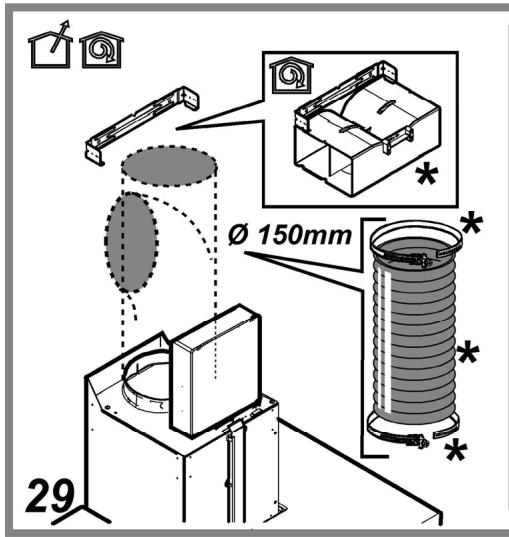 *

Ø 150mm

*

*

*

29