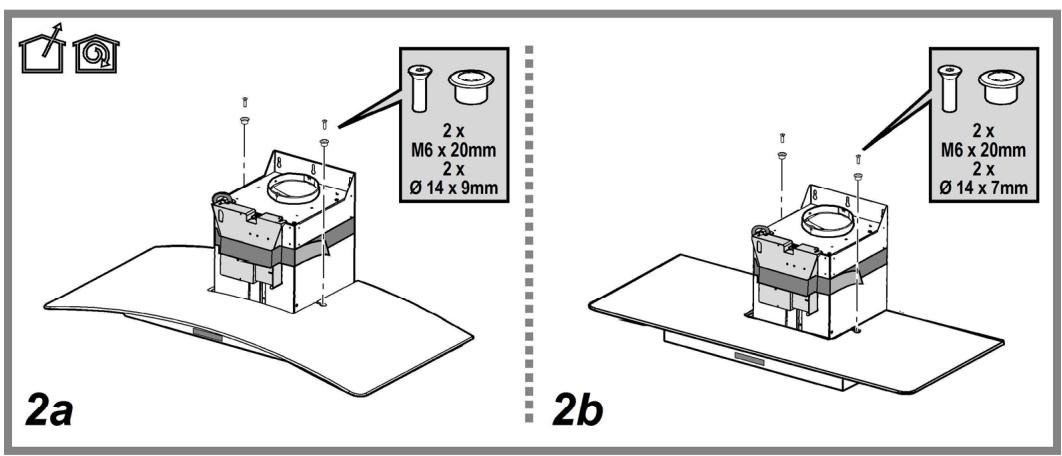 2 x
M6 x 20mm
2 x
Ø 14 x 9mm

2a

2 x
M6 x 20mm
2 x
Ø 14 x 7mm

2b