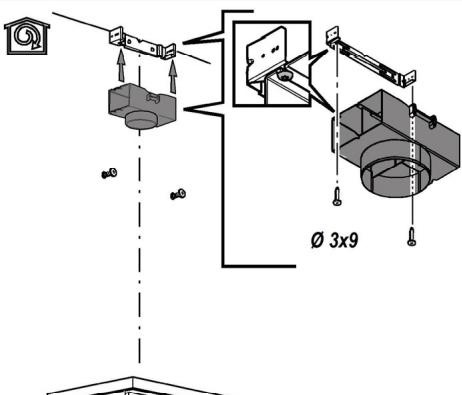 Ø 3x9