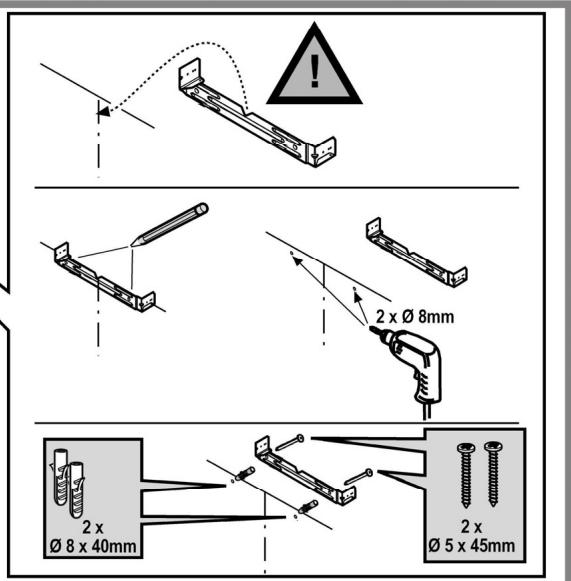 !

2 x Ø 8mm

2 x
Ø 8 x 40mm

2 x
Ø 5 x 45mm