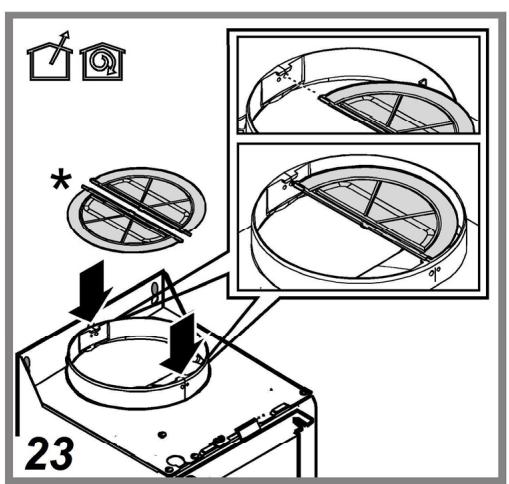 *

23