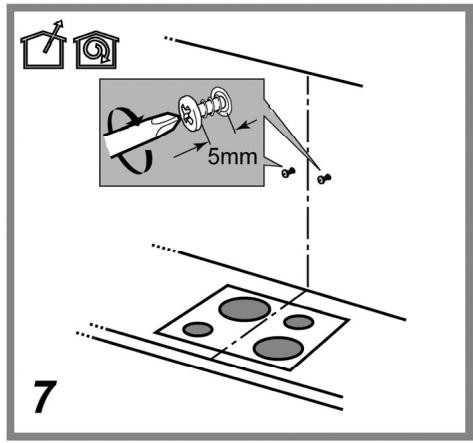 5mm

7