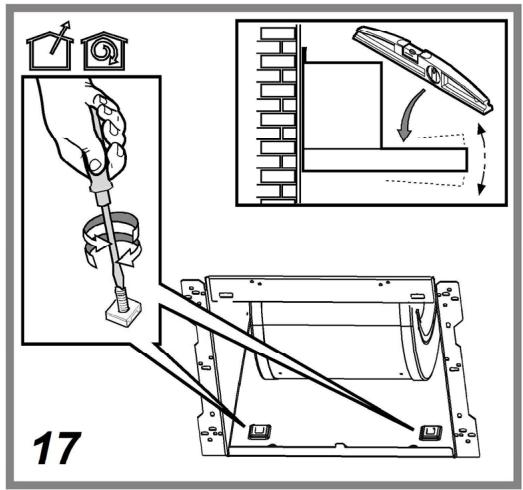 17