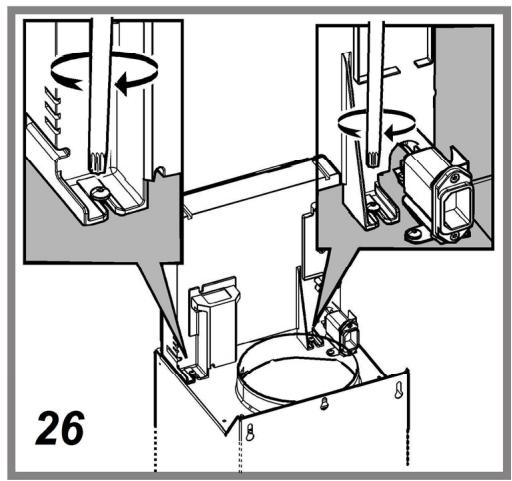 26