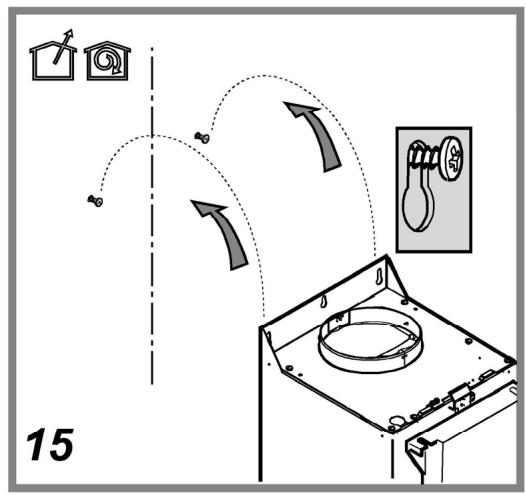 15