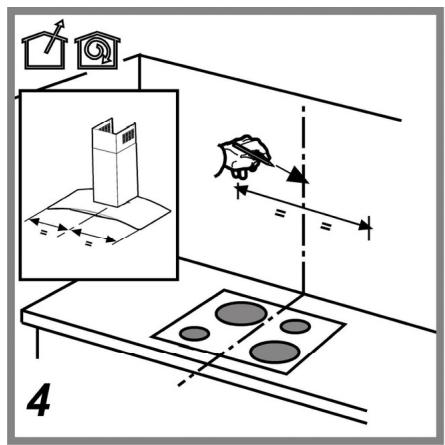 =
=
=
=
4