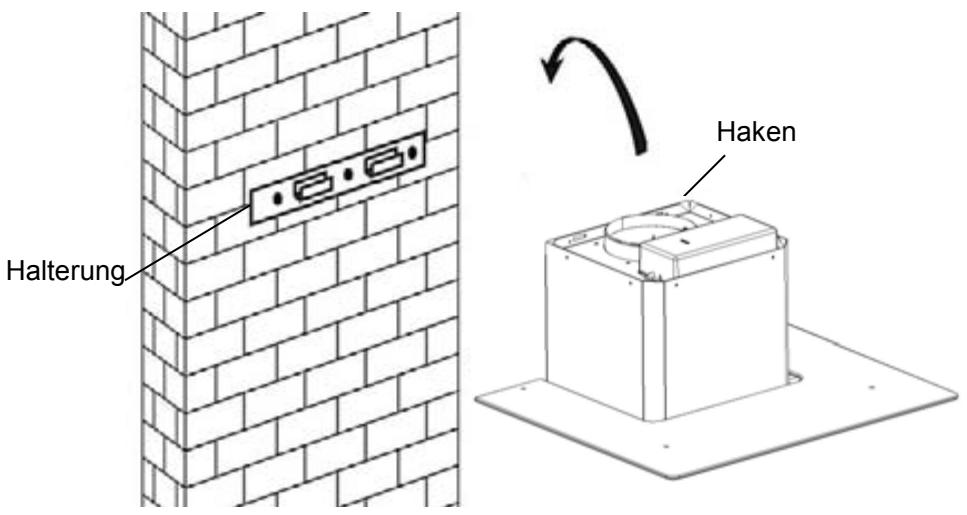 Haken

Halterung