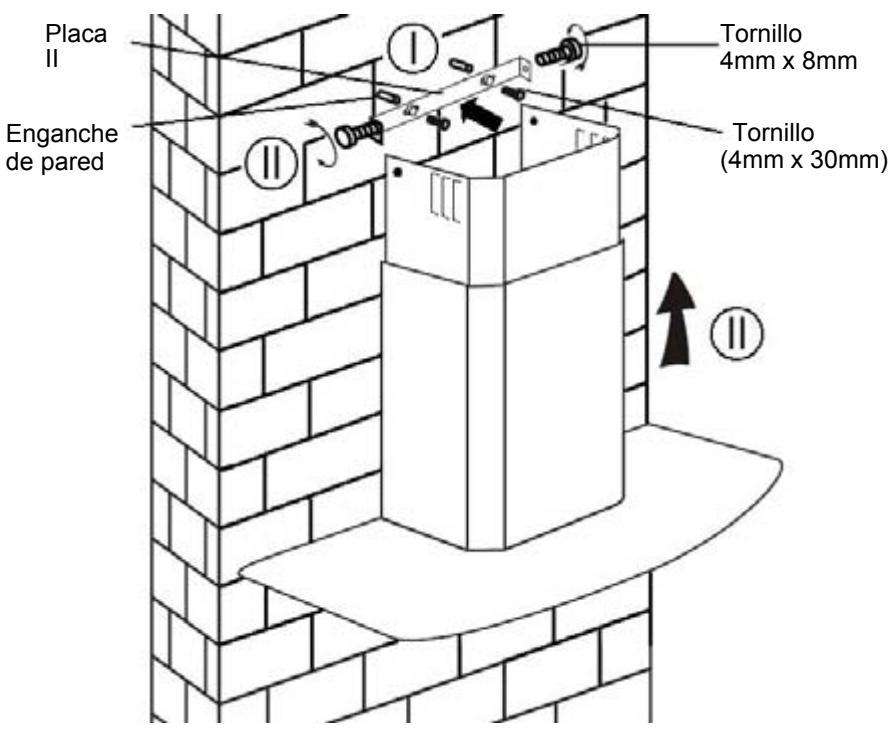 Placa
II

I

Tornillo
4mm x 8mm

Enganche
de pared

II

Tornillo
(4mm x 30mm)

II