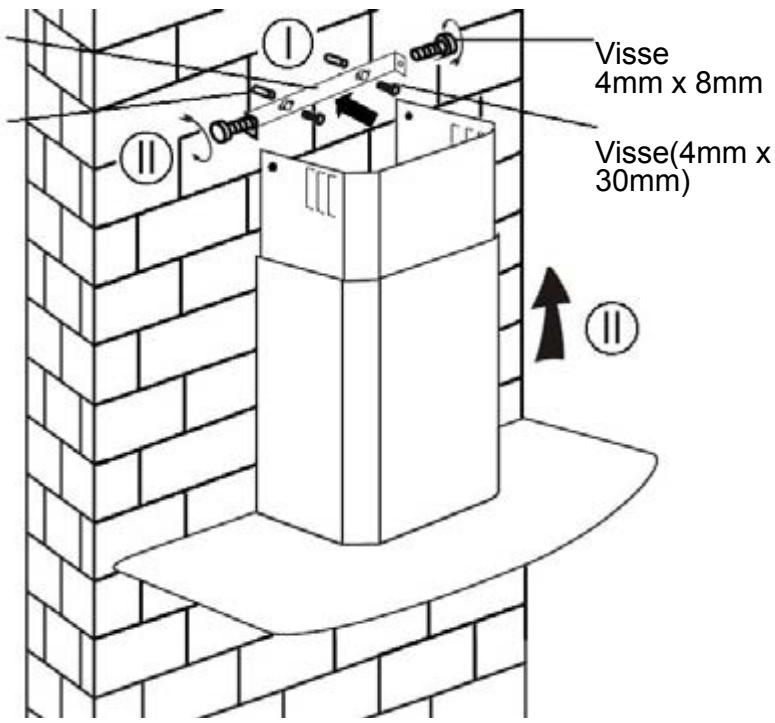 I

Visse 4mm x 8mm

II

Visse(4mm x 30mm)

II