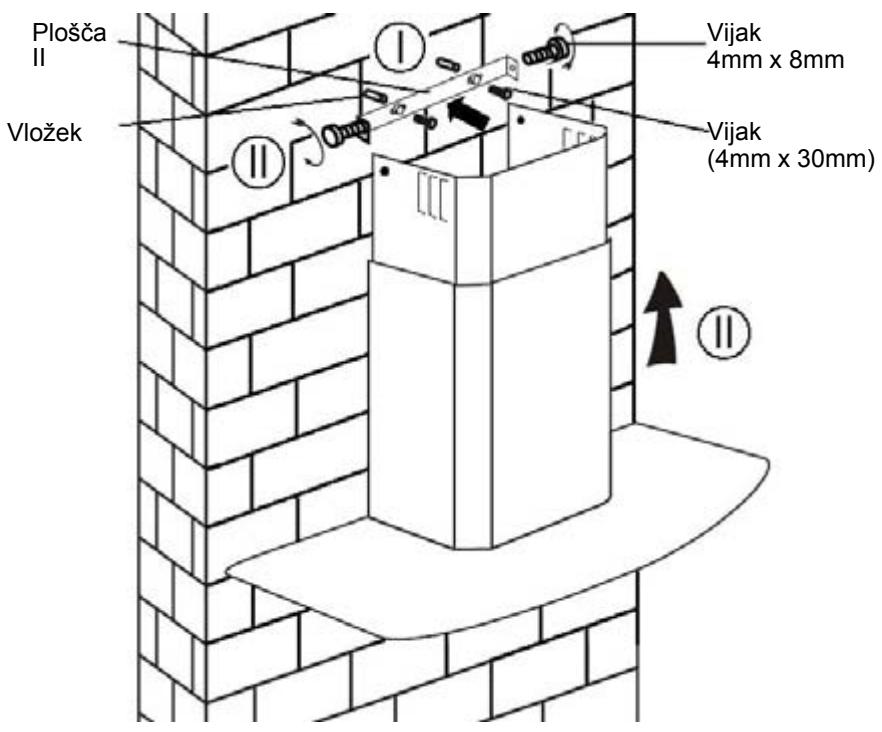 Plošča II

Vložek

I

II

Vijak 4mm x 8mm

Vijak (4mm x 30mm)

II