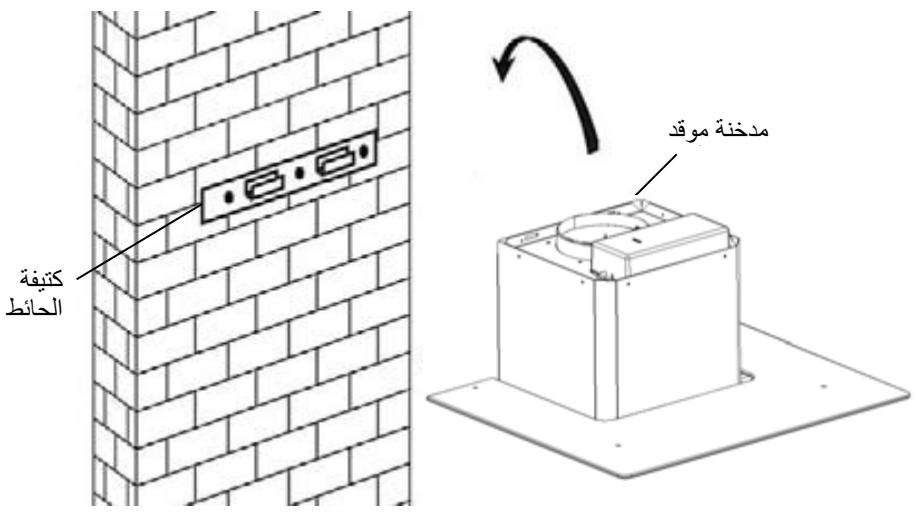 مدخنة موقد

كتيفة
الحائط