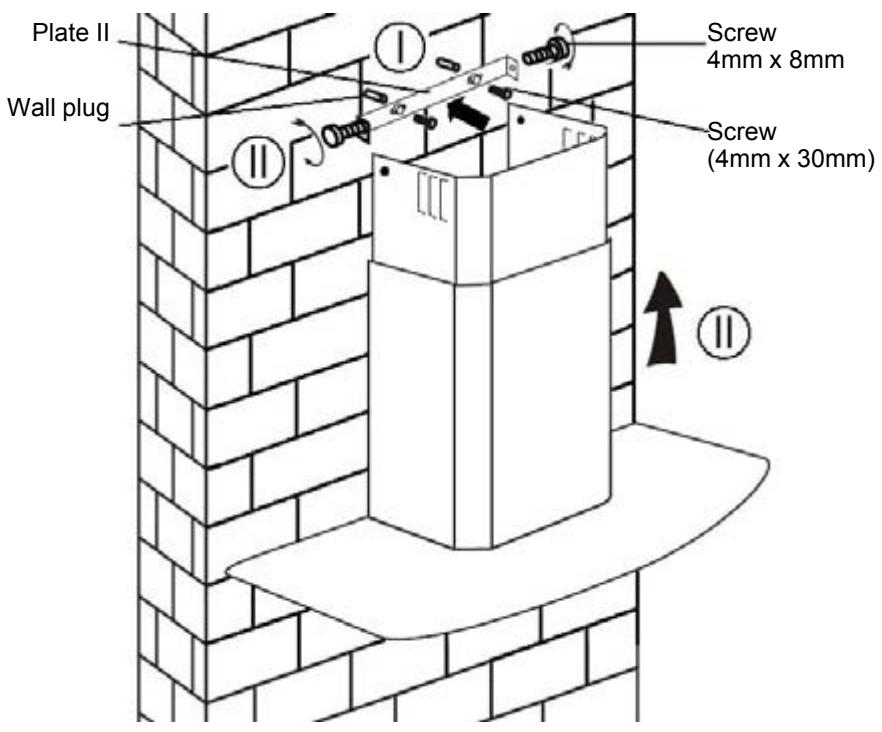 Plate II

Wall plug

I

II

Screw
4mm x 8mm

Screw
(4mm x 30mm)

II