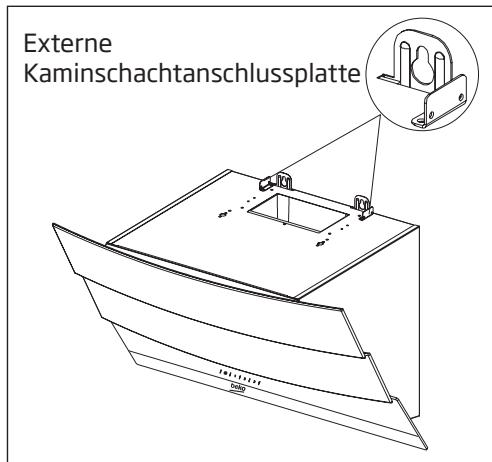 Externe Kaminschachtanschlussplatte

beko