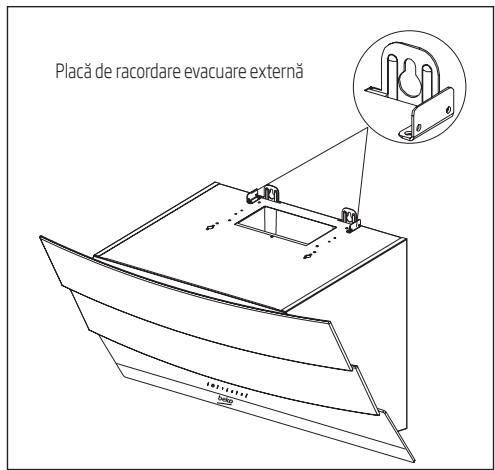 Placă de racordare evacuare externă

beko