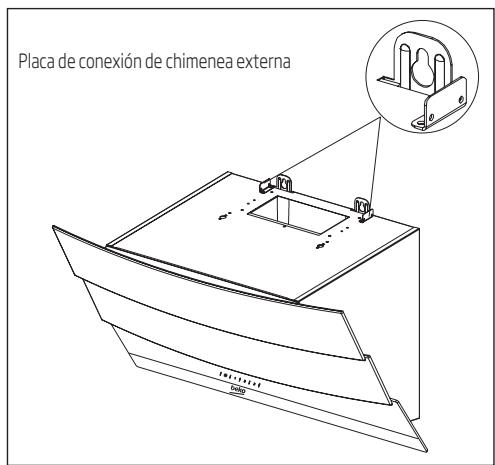 Placa de conexión de chimenea externa

beko