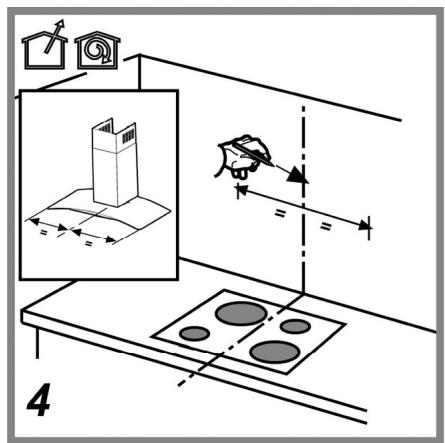 =
=
=
=
4