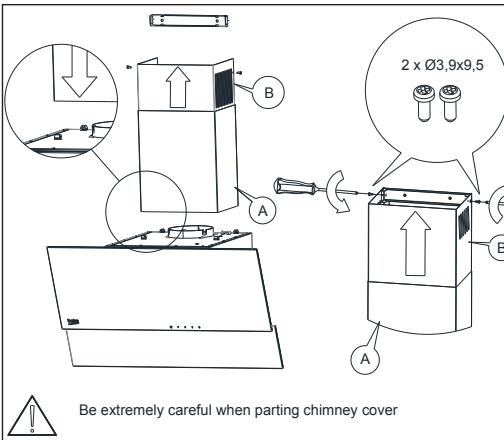 2 x Ø3,9x9,5

B

A

B

A

Be extremely careful when parting chimney cover