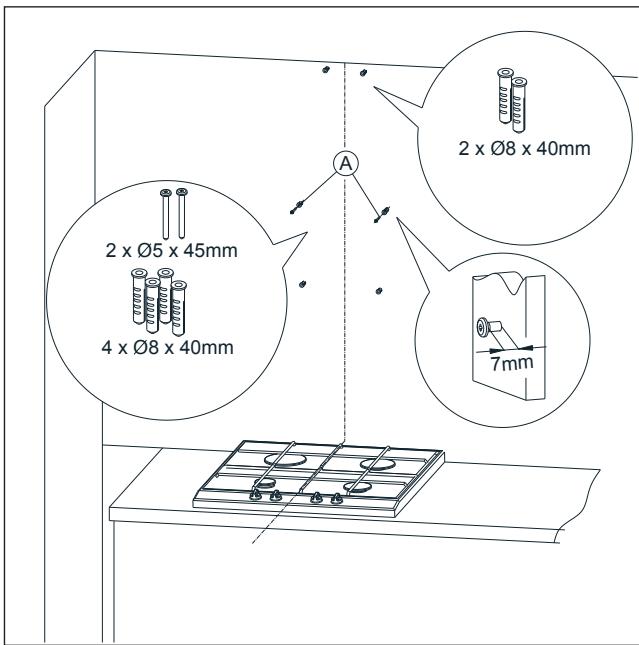 2 x Ø8 x 40mm

A

2 x Ø5 x 45mm

4 x Ø8 x 40mm

7mm