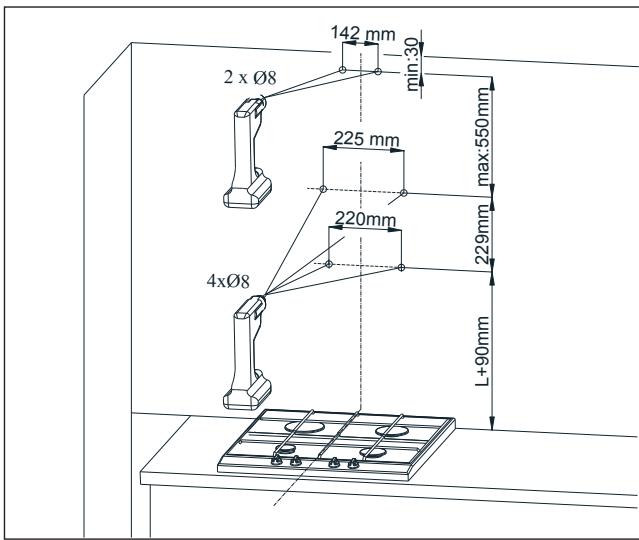 142 mm
min:30
2 x Ø8
225 mm
max:550mm
220mm
229mm
4xØ8
L+90mm