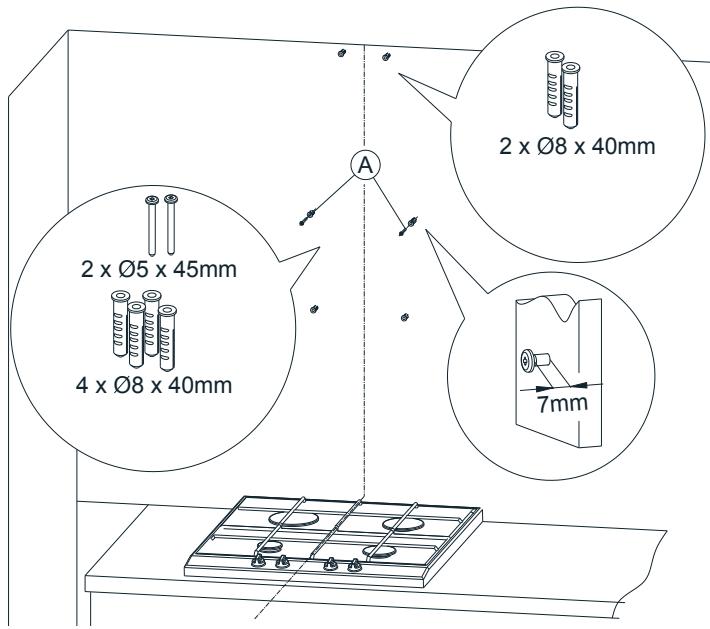 2 x Ø8 x 40mm

A

2 x Ø5 x 45mm

4 x Ø8 x 40mm

7mm