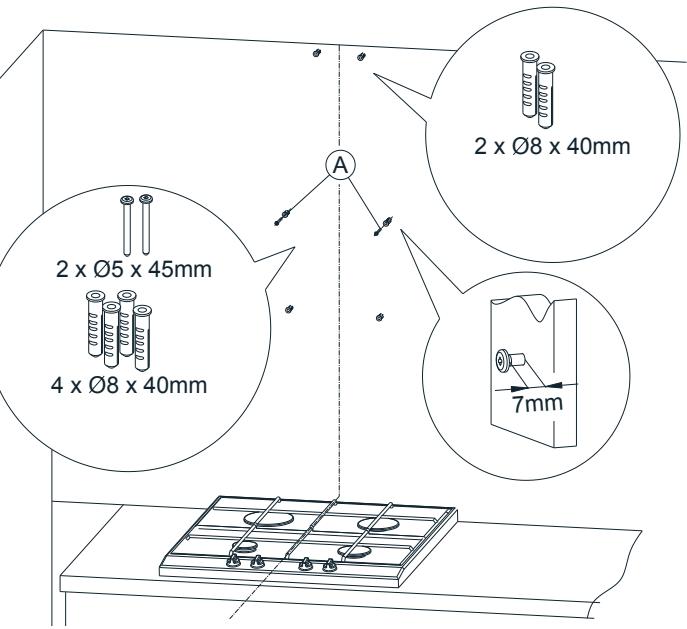 2 x Ø8 x 40mm

A

2 x Ø5 x 45mm

4 x Ø8 x 40mm

7mm