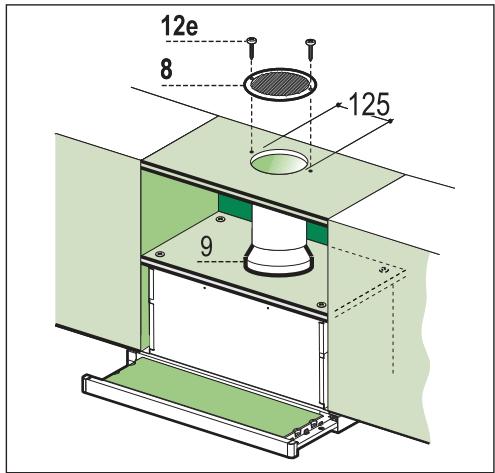 12e

8

125

9