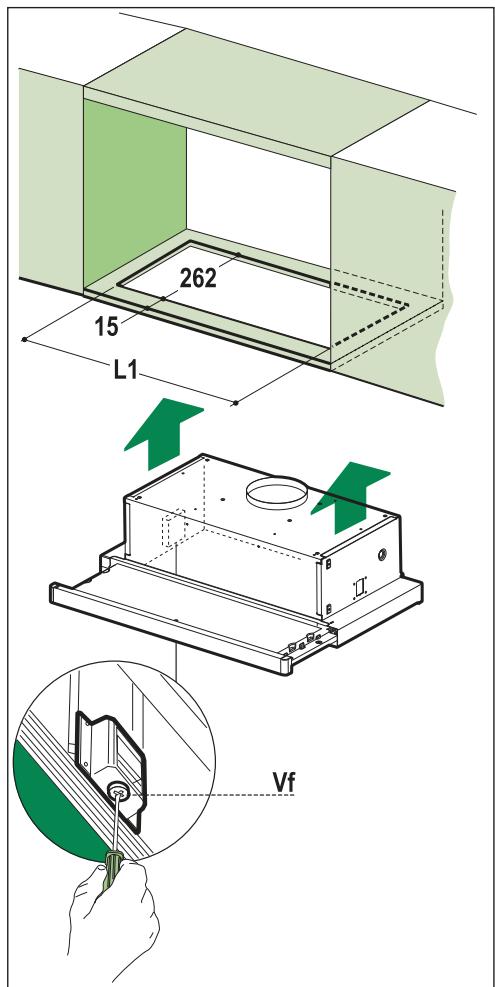 262
15
L1
Vf