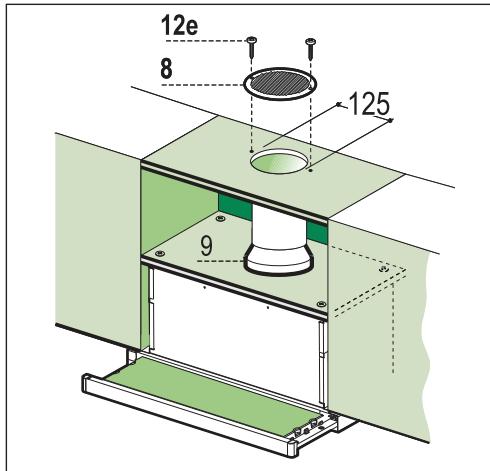 12e
8
125
9