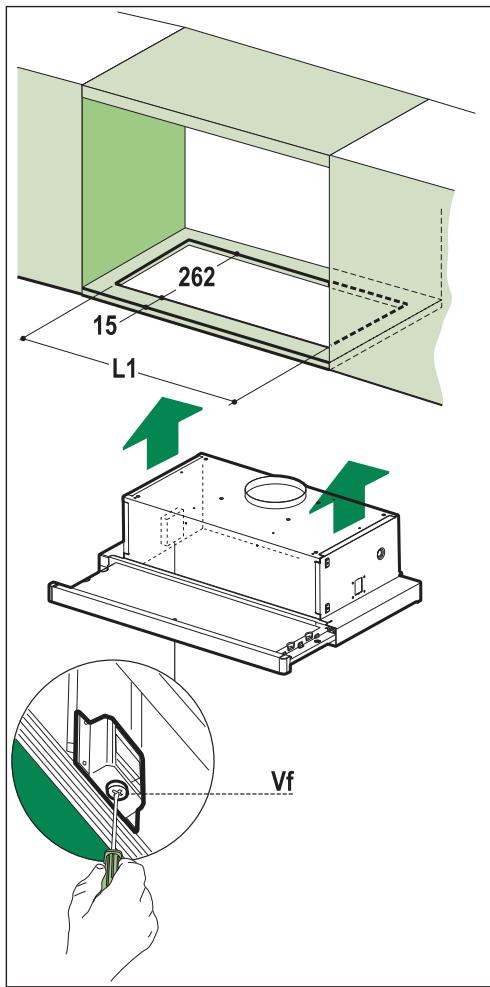 262
15
L1
Vf