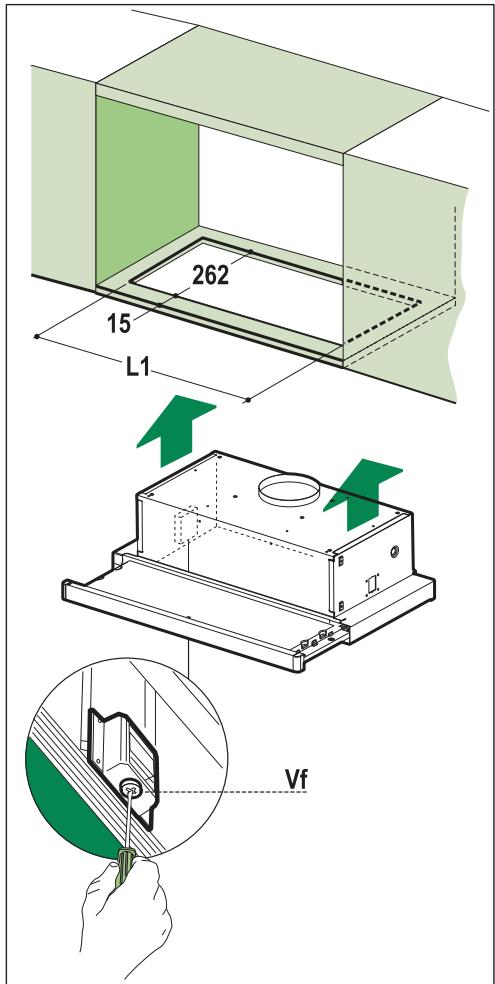 262
15
L1
Vf